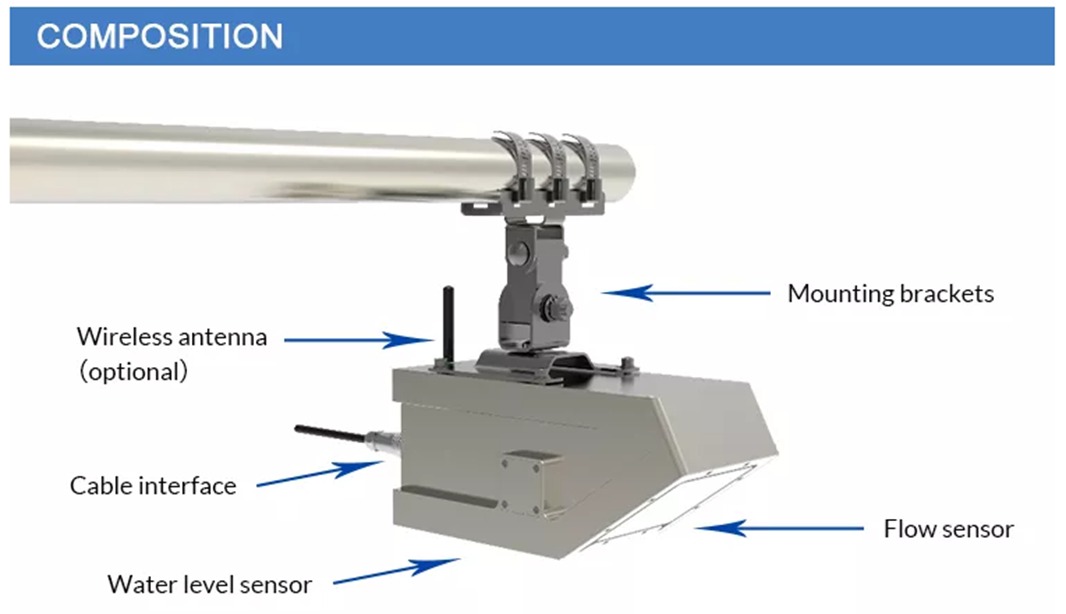 COMPOSITION

Mounting brackets

Wireless antenna
(optional)

Cable interface

Flow sensor

Water level sensor